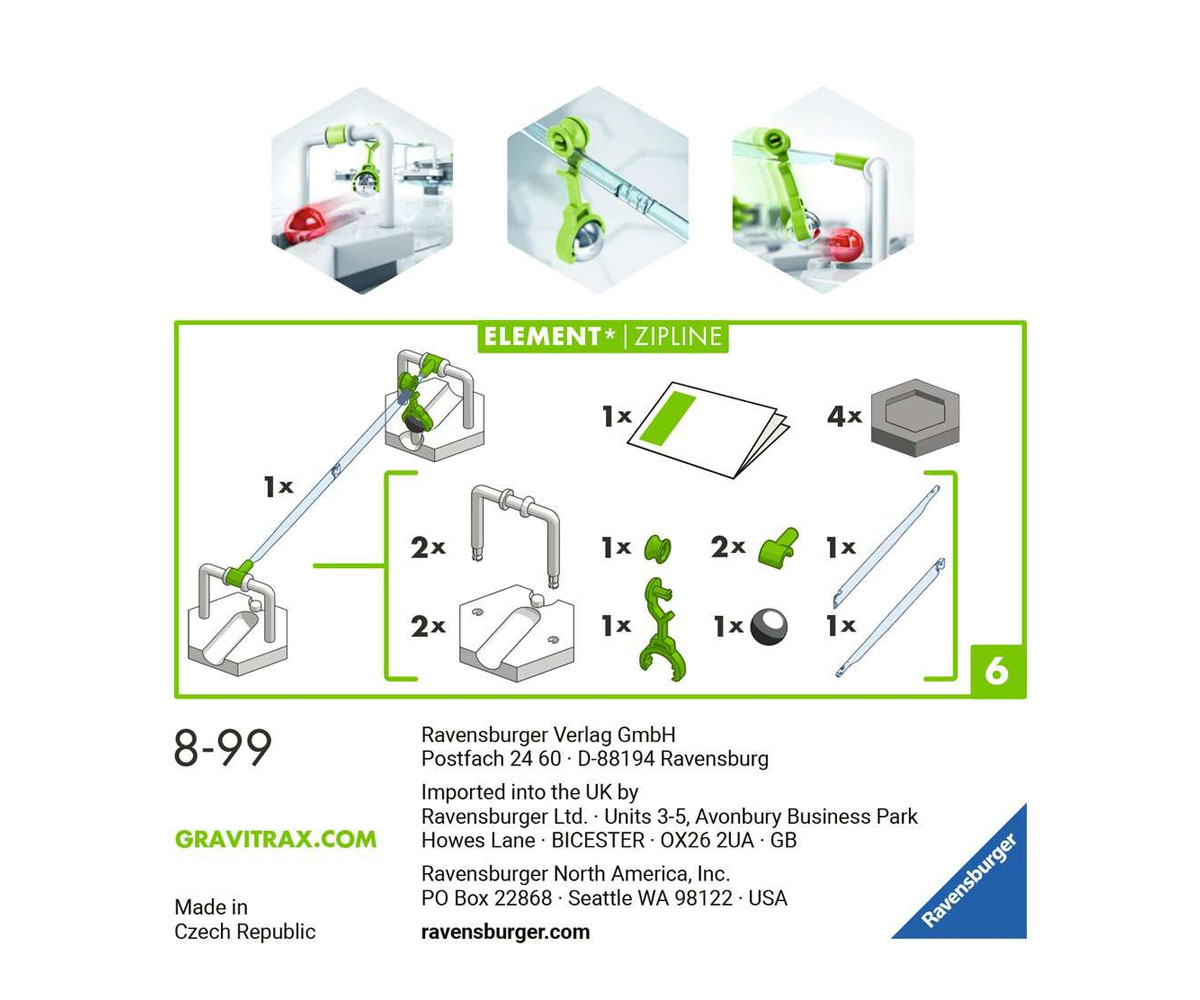 ELEMENT* | ZIPLINE

1x

1x

4x

2x

1x

2x

1x

2x

1x

1x

1x

6

8-99

GRAVITRAX.COM

Made in
Czech Republic

Ravensburger Verlag GmbH
Postfach 24 60 · D-88194 Ravensburg

Imported into the UK by
Ravensburger Ltd. · Units 3-5, Avonbury Business Park
Howes Lane · BICESTER · OX26 2UA · GB

Ravensburger North America, Inc.
PO Box 22868 · Seattle WA 98122 · USA

ravensburger.com

Ravensburger