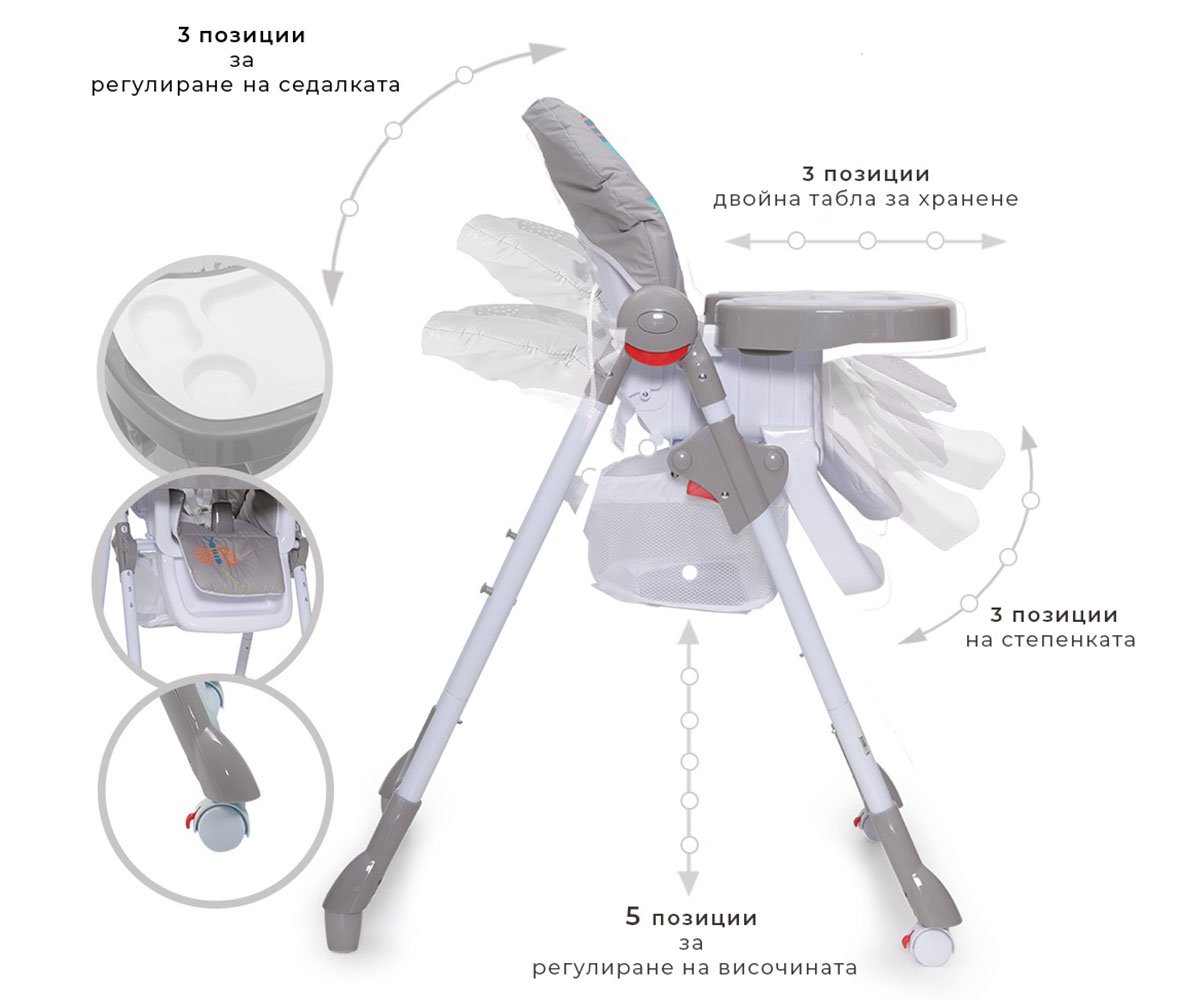 3 позиции
за
регулиране на седалката

3 позиции
двойна табла за хранене

3 позиции
на степенката

5 позиции
за
регулиране на височината